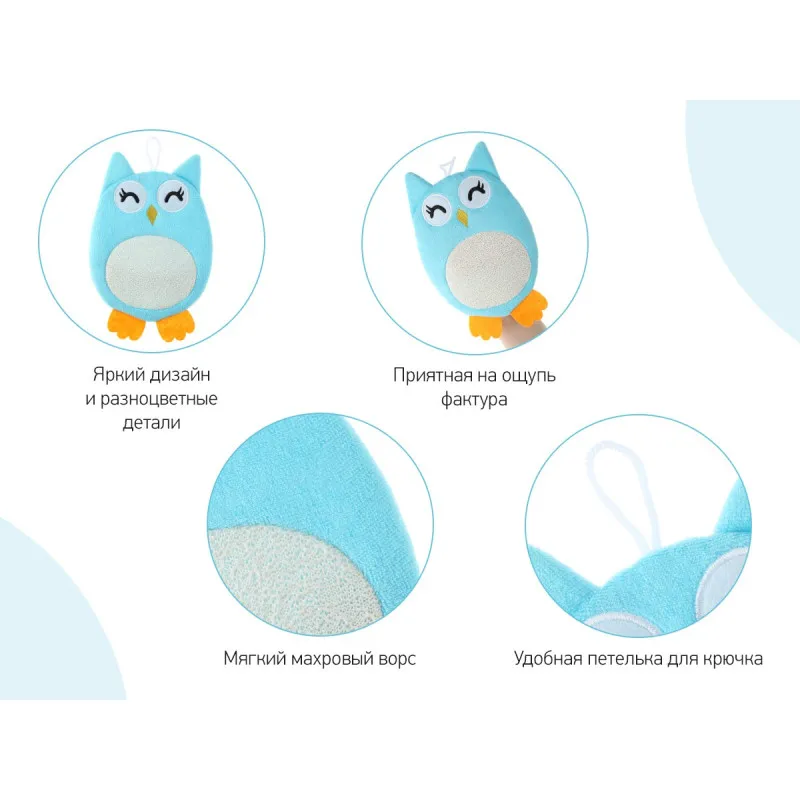 Яркий дизайн
и разноцветные
детали

Приятная на ощупь
фактура

Мягкий махровый ворс

Удобная петелька для крючка